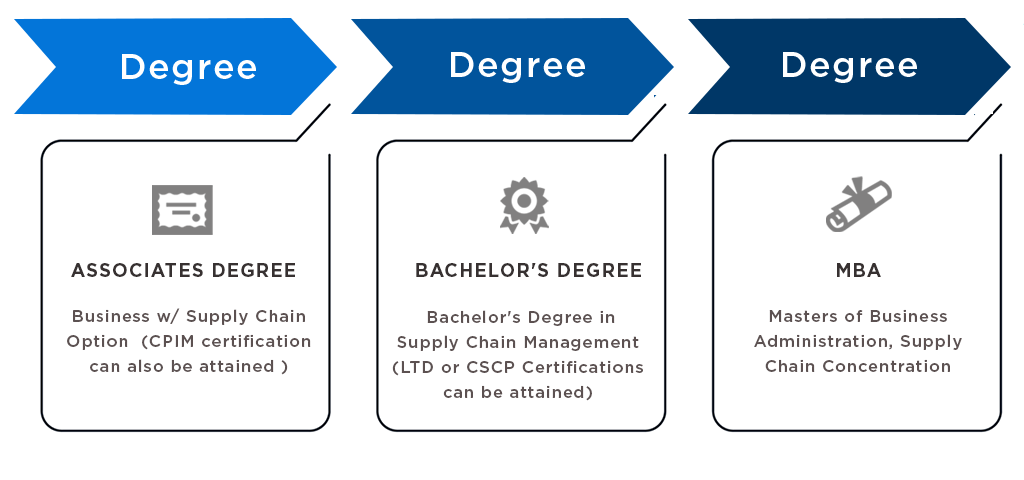 Degree

ASSOCIATES DEGREE

Business w/ Supply Chain Option (CPIM certification can also be attained )

Degree

BACHELOR'S DEGREE

Bachelor's Degree in Supply Chain Management (LTD or CSCP Certifications can be attained)

Degree

MBA

Masters of Business Administration, Supply Chain Concentration